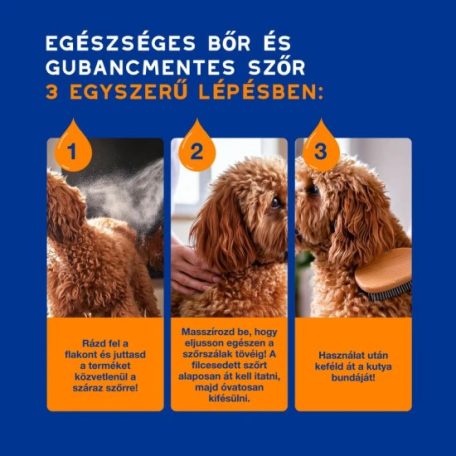 EGÉSZSÉGES BŐR ÉS GUBANCMENTES SZŐR
3 EGYSZERŰ LÉPÉSBEN:

1

Rázd fel a flakont és juttasd a terméket közvetlenül a száraz szőrre!

2

Masszírozd be, hogy eljusson egészen a szőrszálak tövéig! A filcesedett szőrt alaposan át kell itatni, majd óvatosan kifésülni.

3

Használat után keféld át a kutya bundáját!