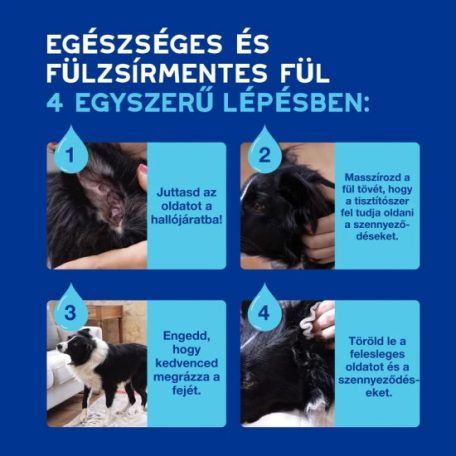 EGÉSZSÉGES ÉS FÜLZSÍRMENTES FÜL
4 EGYSZERŰ LÉPÉSBEN:

1

Juttasd az oldatot a hallójáratba!

2

Masszírozd a fül tövét, hogy a tisztítószer fel tudja oldani a szennyeződéseket.

3

Engedd, hogy kedvenced megrázza a fejét.

4

Töröld le a felesleges oldatot és a szennyeződéseket.