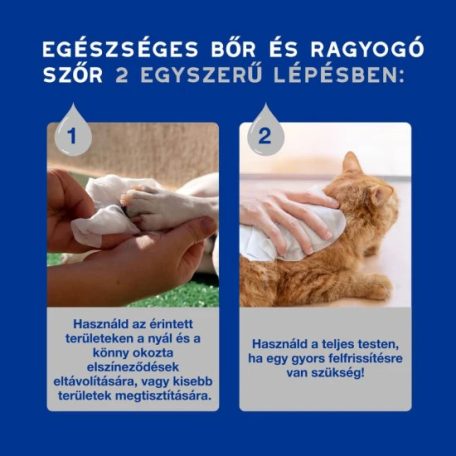 EGÉSZSÉGES BŐR ÉS RAGYOGÓ SZŐR 2 EGYSZERŰ LÉPÉSBEN:

1

Használd az érintett területeken a nyál és a könny okozta elszíneződések eltávolítására, vagy kisebb területek megtisztítására.

2

Használd a teljes testen, ha egy gyors felfrissítésre van szükség!